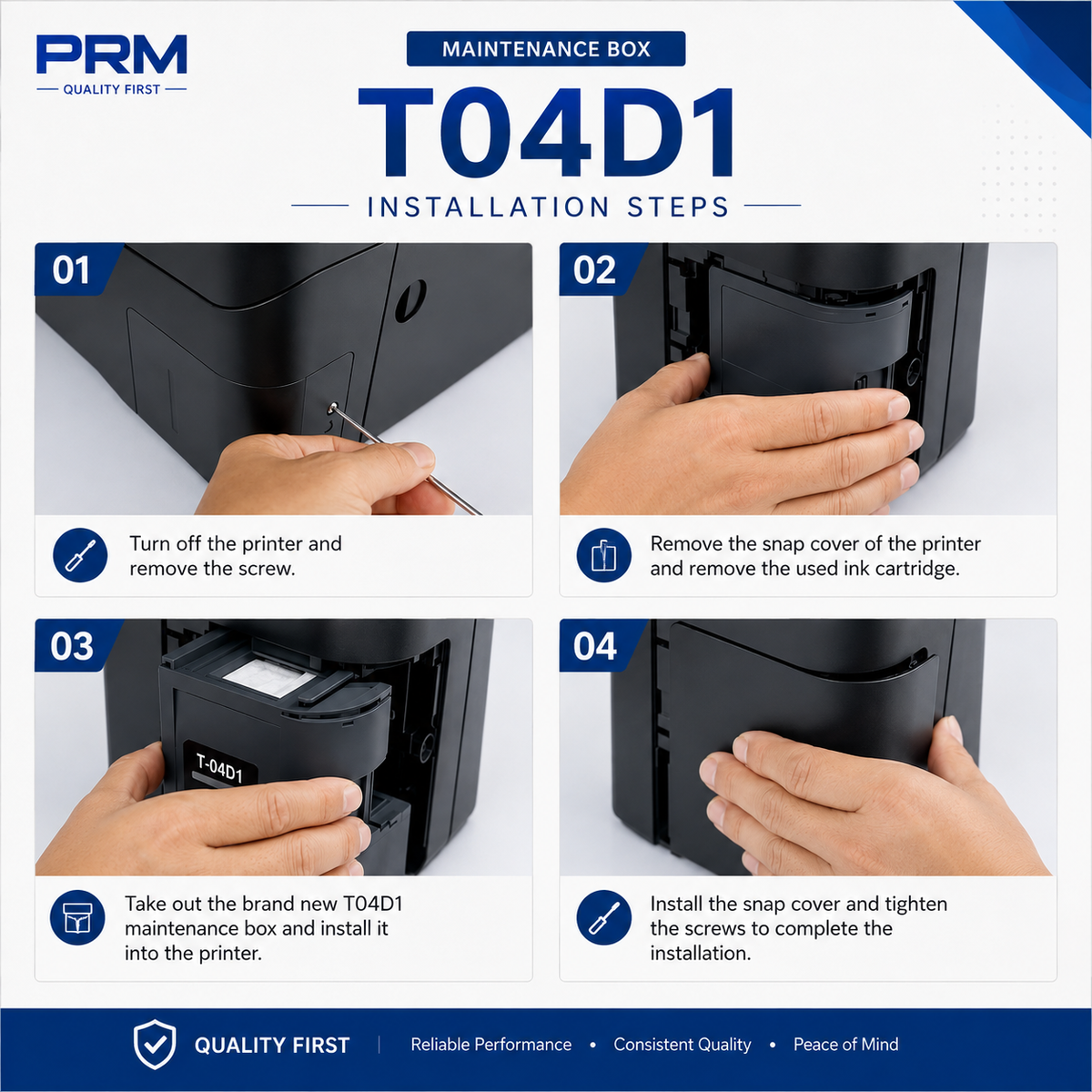 PRM
QUALITY FIRST

MAINTENANCE BOX
T04D1
INSTALLATION STEPS

01
Turn off the printer and remove the screw.

02
Remove the snap cover of the printer and remove the used ink cartridge.

03
T-04D1
Take out the brand new T04D1 maintenance box and install it into the printer.

04
Install the snap cover and tighten the screws to complete the installation.

QUALITY FIRST | Reliable Performance • Consistent Quality • Peace of Mind